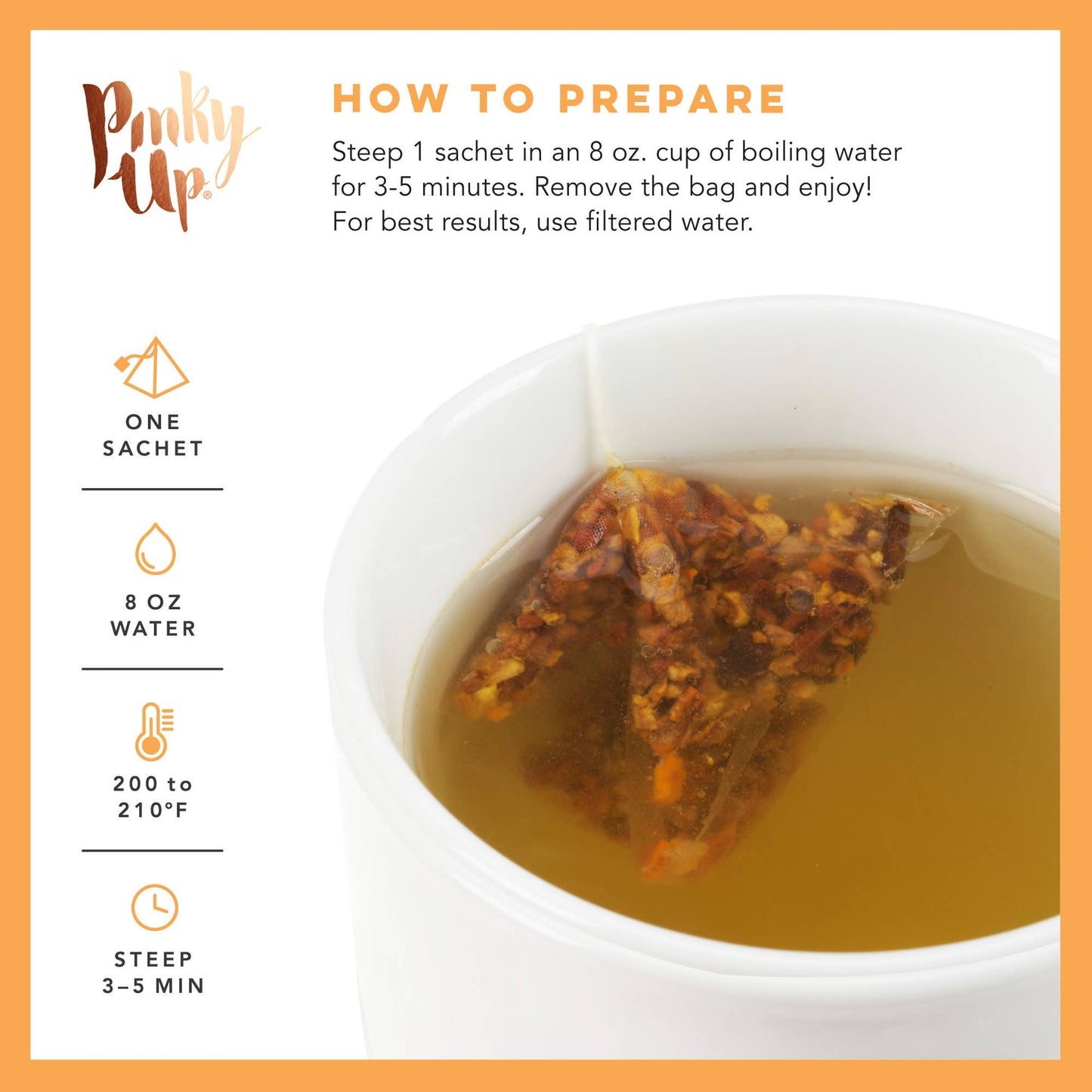 Pinky Up®

HOW TO PREPARE

Steep 1 sachet in an 8 oz. cup of boiling water for 3-5 minutes. Remove the bag and enjoy! For best results, use filtered water.

ONE SACHET

8 OZ WATER

200 to 210°F

STEEP 3–5 MIN