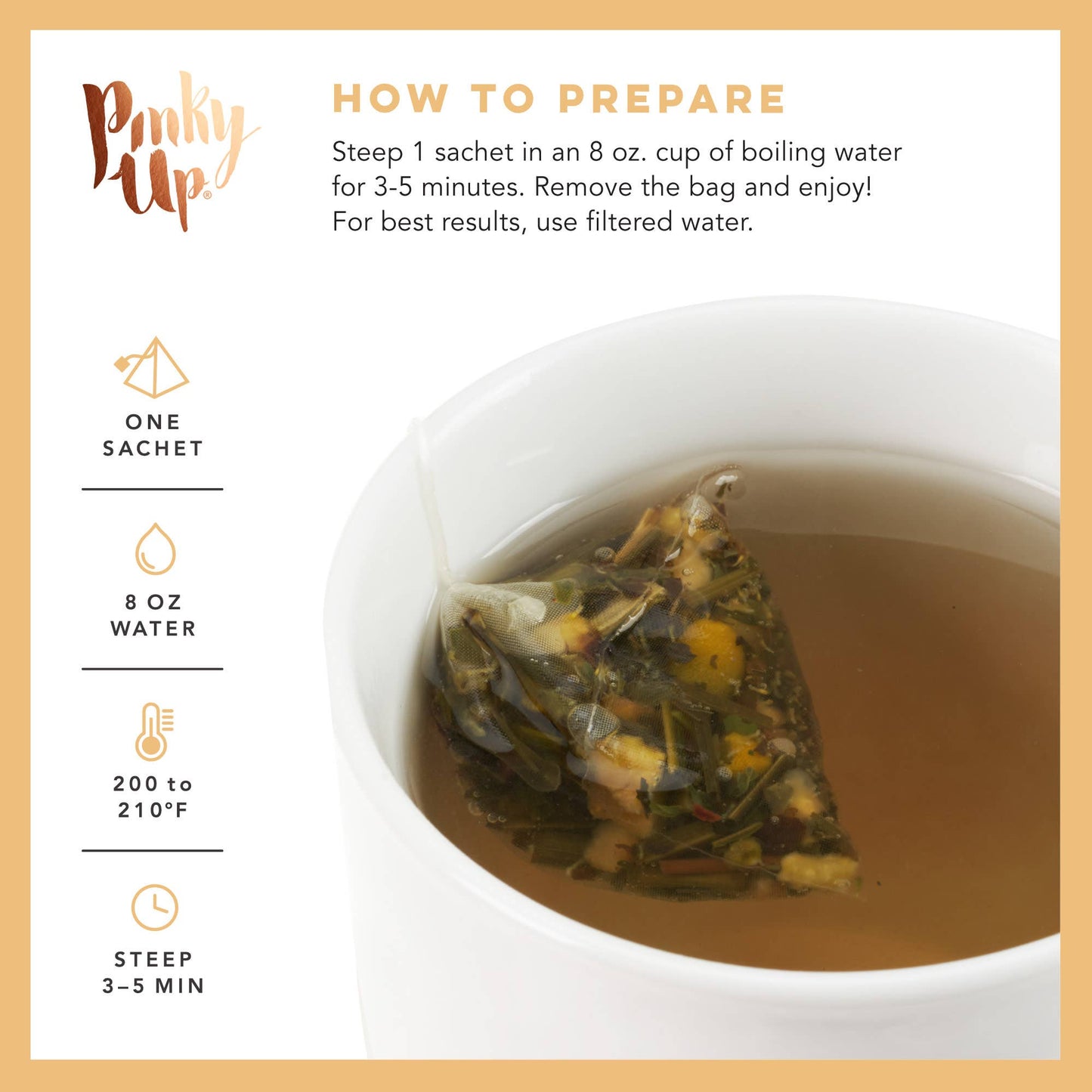 Pinky Up®

HOW TO PREPARE

Steep 1 sachet in an 8 oz. cup of boiling water for 3-5 minutes. Remove the bag and enjoy! For best results, use filtered water.

ONE SACHET

8 OZ WATER

200 to 210°F

STEEP 3–5 MIN