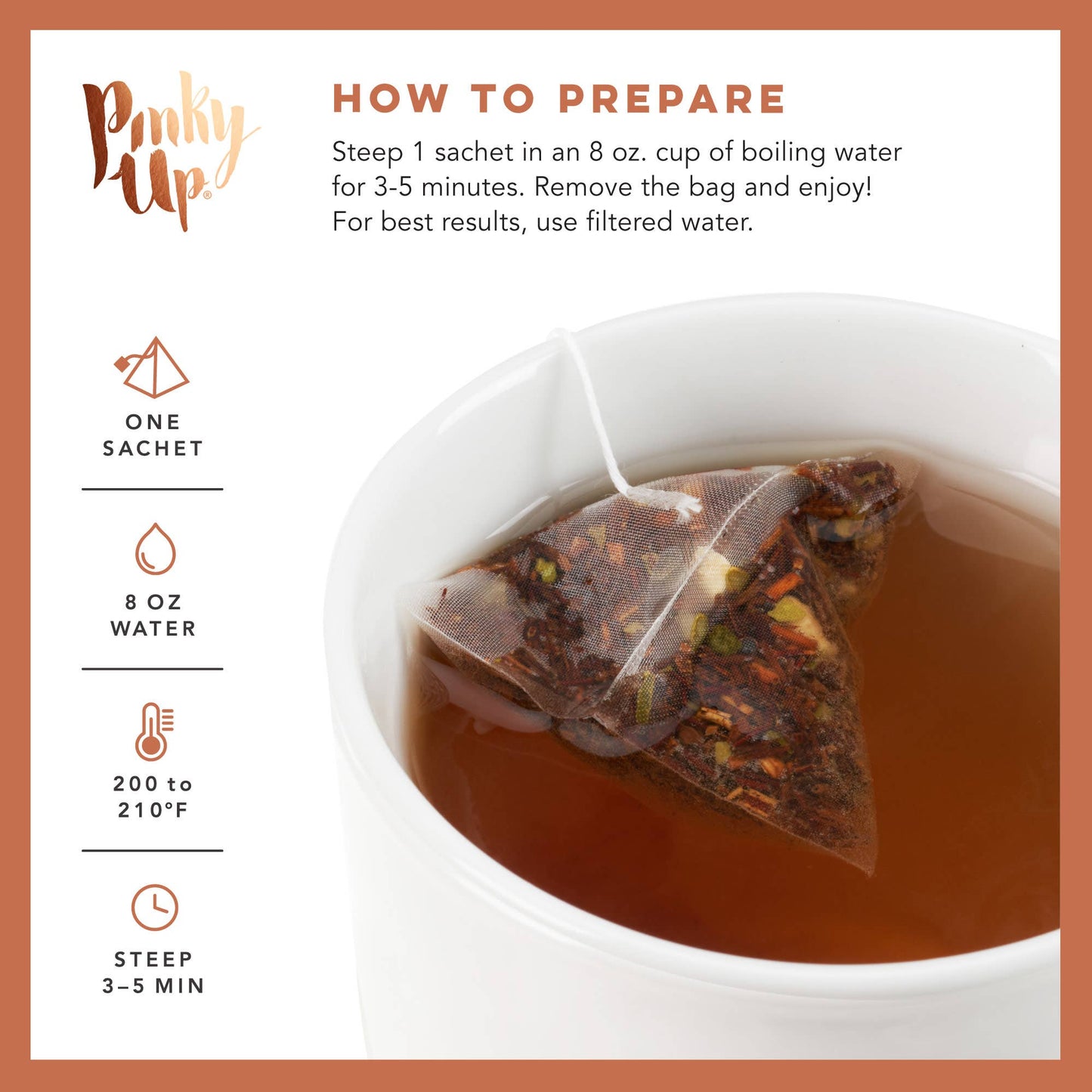 Pinky Up®

HOW TO PREPARE

Steep 1 sachet in an 8 oz. cup of boiling water for 3-5 minutes. Remove the bag and enjoy! For best results, use filtered water.

ONE SACHET

8 OZ WATER

200 to 210°F

STEEP 3–5 MIN